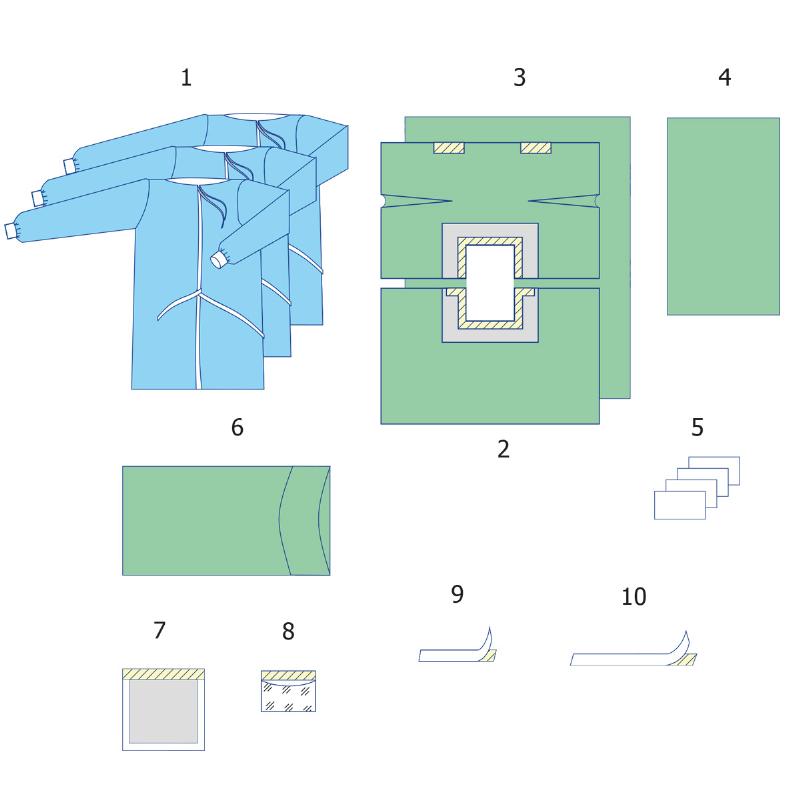 1
3
4
6
2
5
9
10
7
8